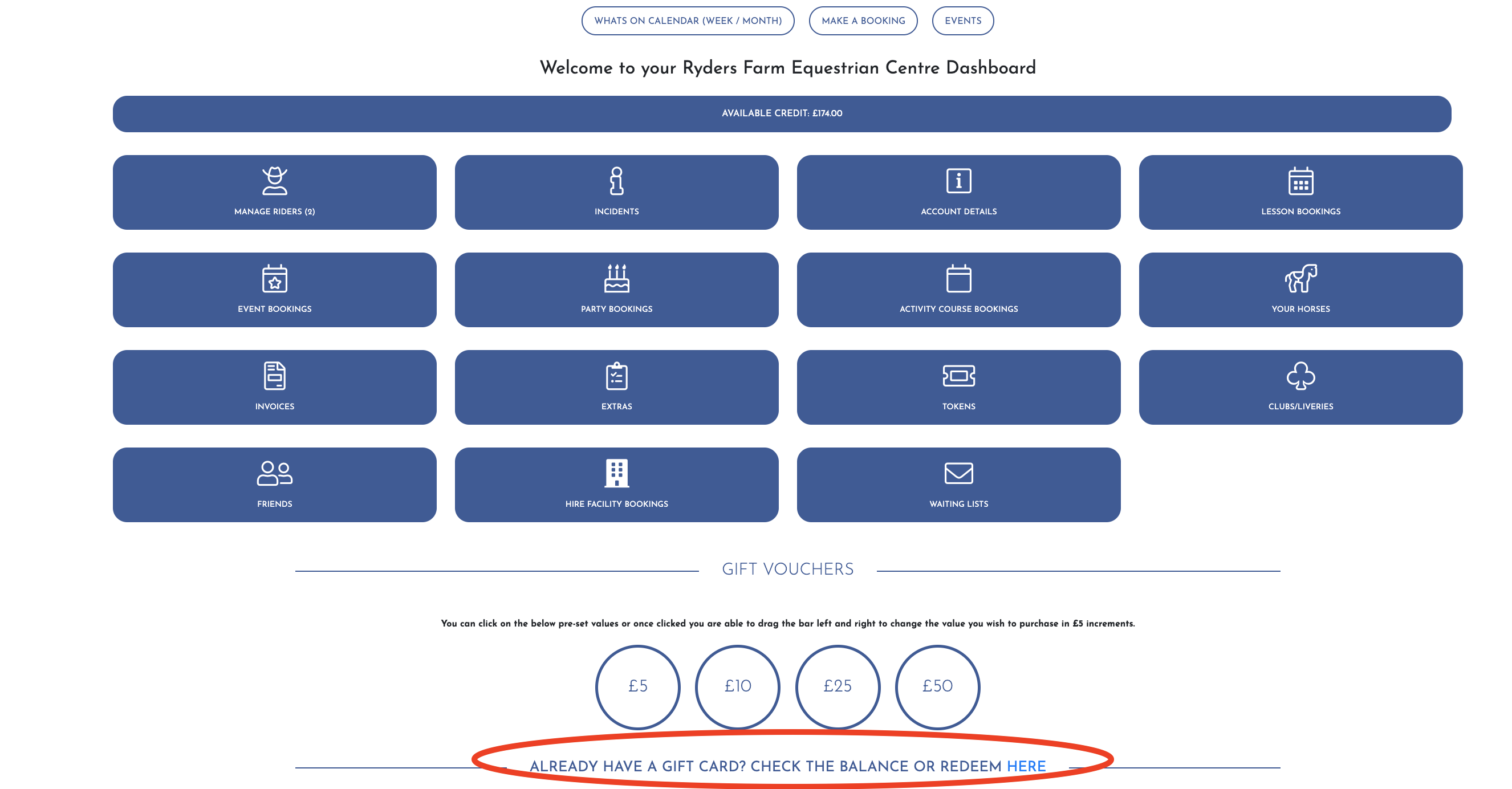 WHATS ON CALENDAR (WEEK / MONTH) MAKE A BOOKING EVENTS

Welcome to your Ryders Farm Equestrian Centre Dashboard

AVAILABLE CREDIT: £174.00

MANAGE RIDERS (2)

INCIDENTS

ACCOUNT DETAILS

LESSON BOOKINGS

EVENT BOOKINGS

PARTY BOOKINGS

ACTIVITY COURSE BOOKINGS

YOUR HORSES

INVOICES

EXTRAS

TOKENS

CLUBS/LIVERIES

FRIENDS

HIRE FACILITY BOOKINGS

WAITING LISTS

GIFT VOUCHERS

You can click on the below pre-set values or once clicked you are able to drag the bar left and right to change the value you wish to purchase in £5 increments.

£5 £10 £25 £50

ALREADY HAVE A GIFT CARD? CHECK THE BALANCE OR REDEEM HERE